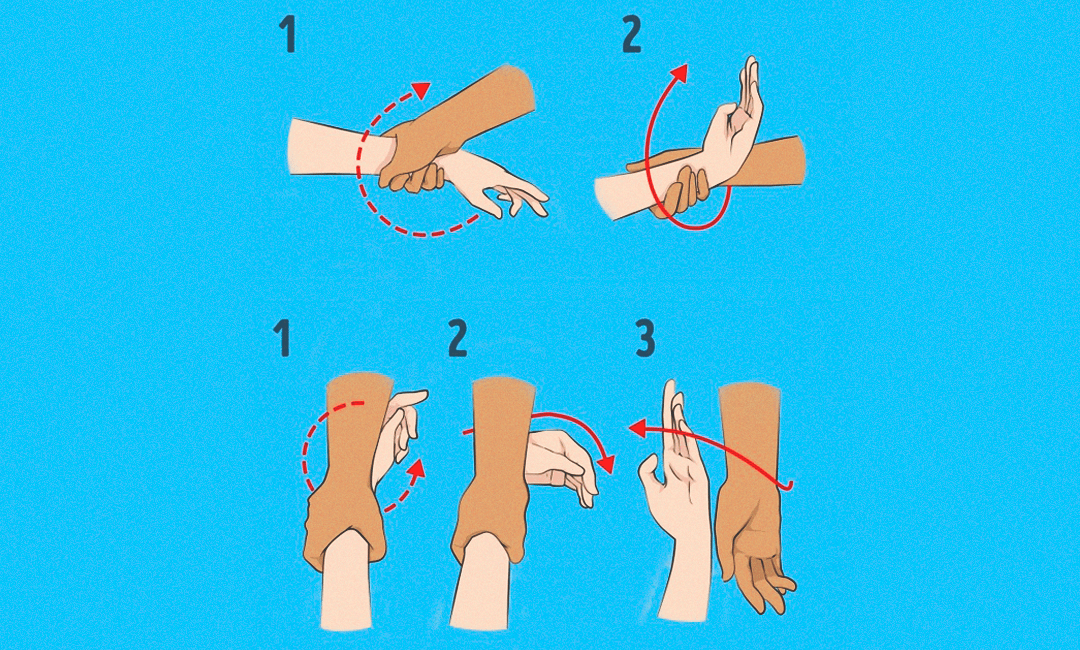 1
2
1
2
3