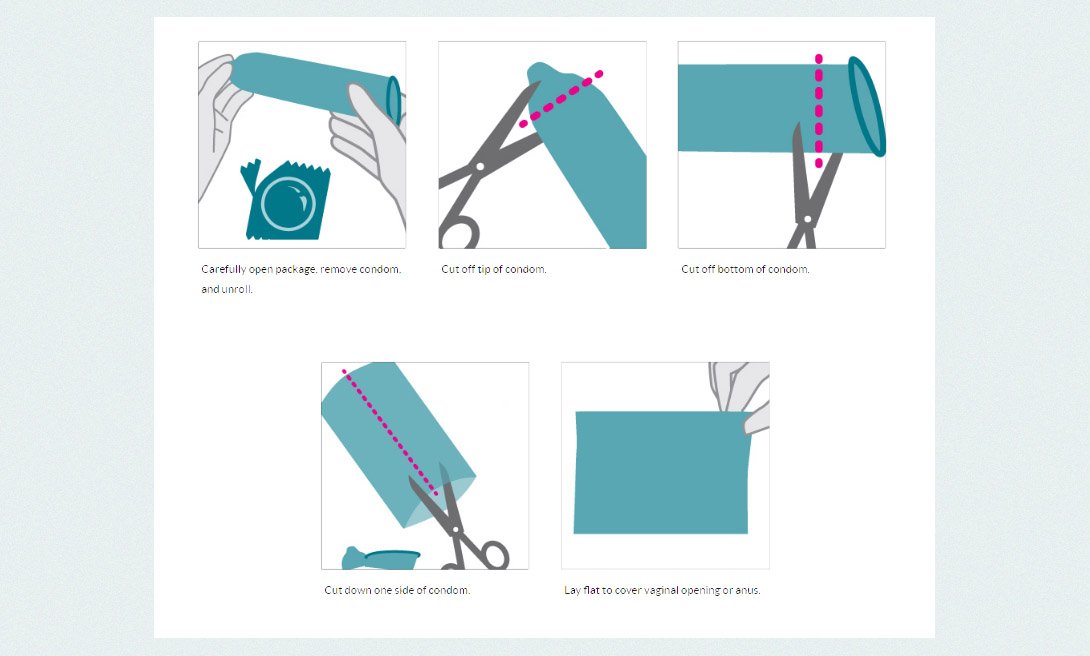 Carefully open package, remove condom, and unroll.

Cut off tip of condom.

Cut off bottom of condom.

Cut down one side of condom.

Lay flat to cover vaginal opening or anus.