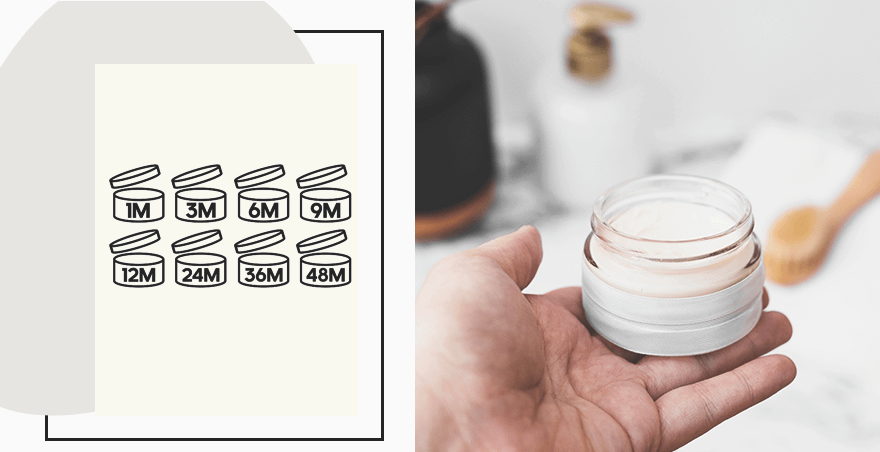 1M 3M 6M 9M
12M 24M 36M 48M