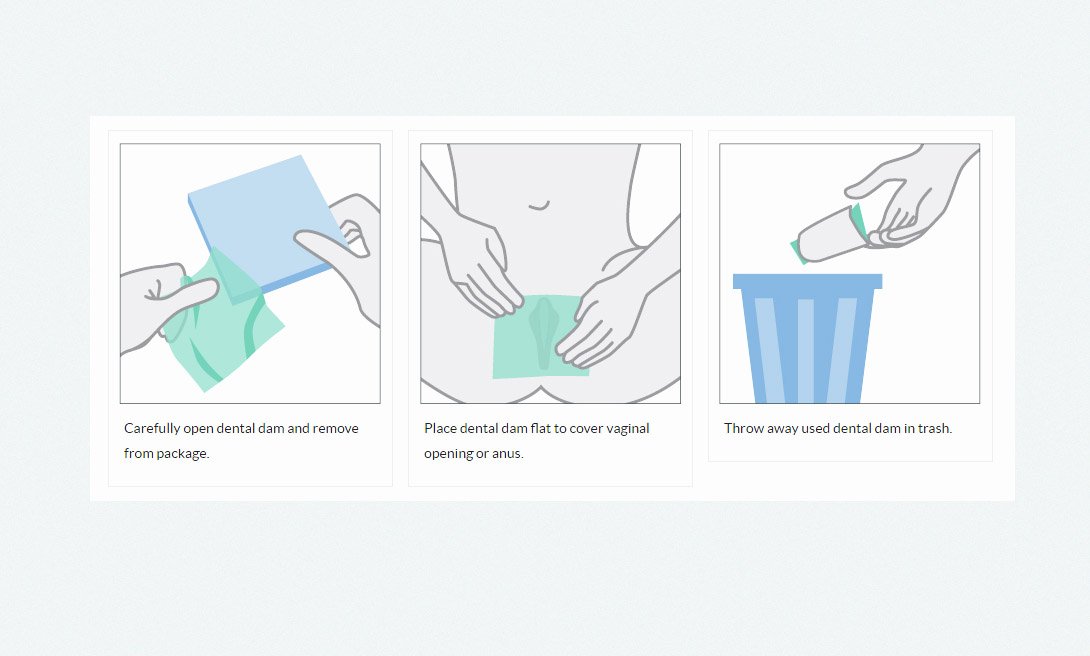 Carefully open dental dam and remove from package.

Place dental dam flat to cover vaginal opening or anus.

Throw away used dental dam in trash.